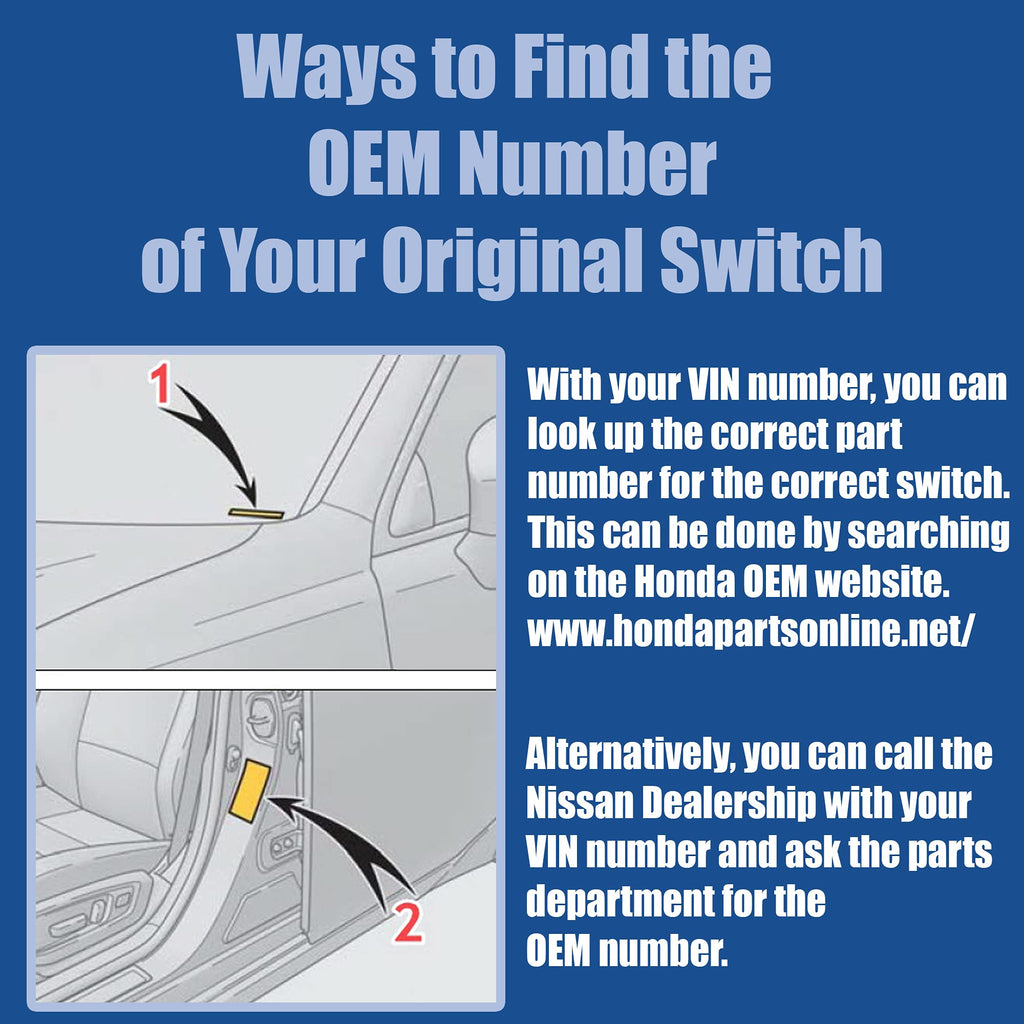 Ways to Find the OEM Number of Your Original Switch

1

2

With your VIN number, you can look up the correct part number for the correct switch. This can be done by searching on the Honda OEM website. www.hondapartsonline.net/

Alternatively, you can call the Nissan Dealership with your VIN number and ask the parts department for the OEM number.