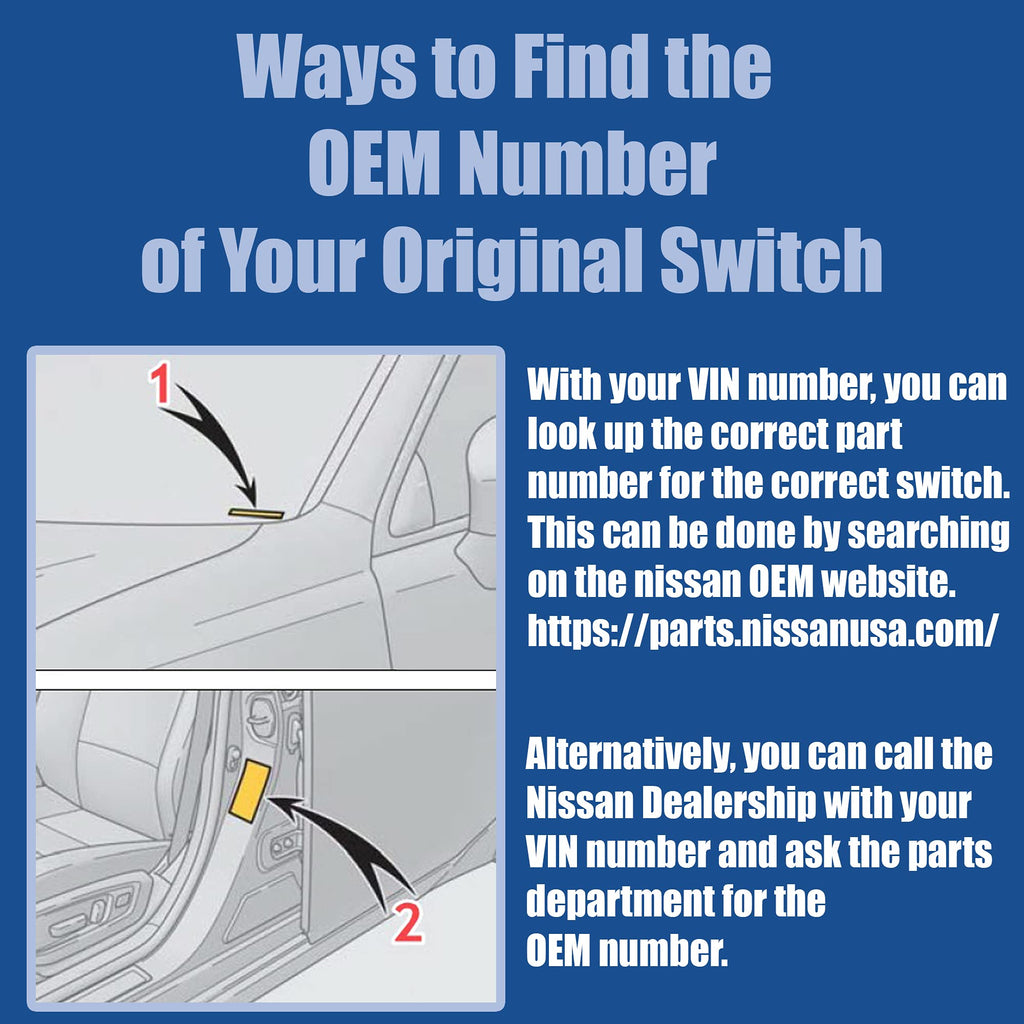 Ways to Find the OEM Number of Your Original Switch

1

2

With your VIN number, you can look up the correct part number for the correct switch. This can be done by searching on the nissan OEM website. https://parts.nissanusa.com/

Alternatively, you can call the Nissan Dealership with your VIN number and ask the parts department for the OEM number.