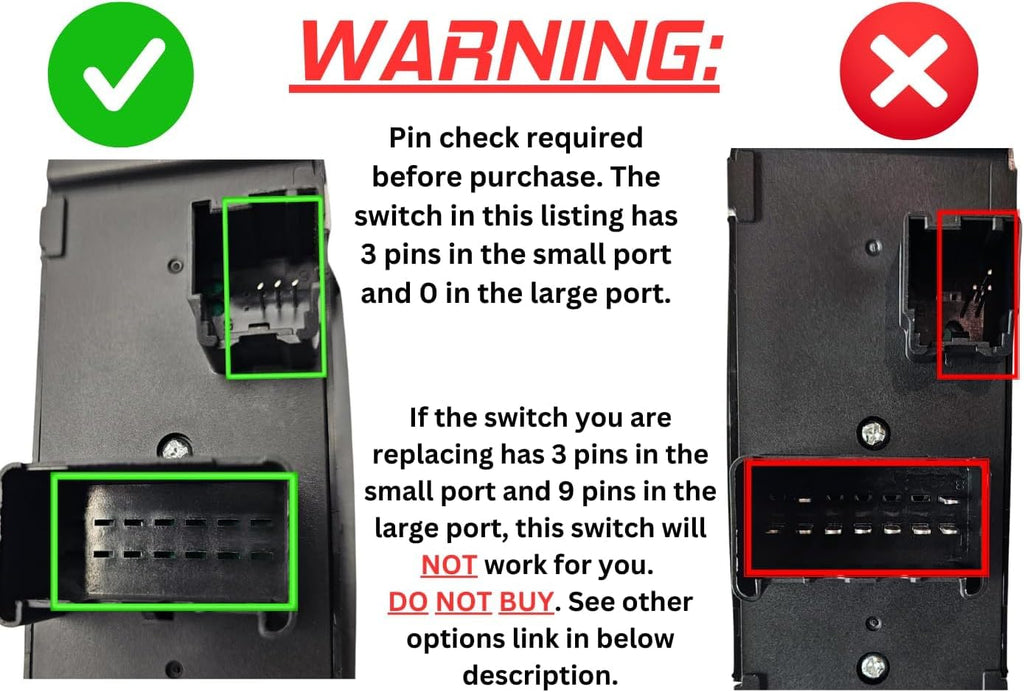 WARNING:

Pin check required before purchase. The switch in this listing has 3 pins in the small port and 0 in the large port.

If the switch you are replacing has 3 pins in the small port and 9 pins in the large port, this switch will NOT work for you. DO NOT BUY. See other options link in below description.