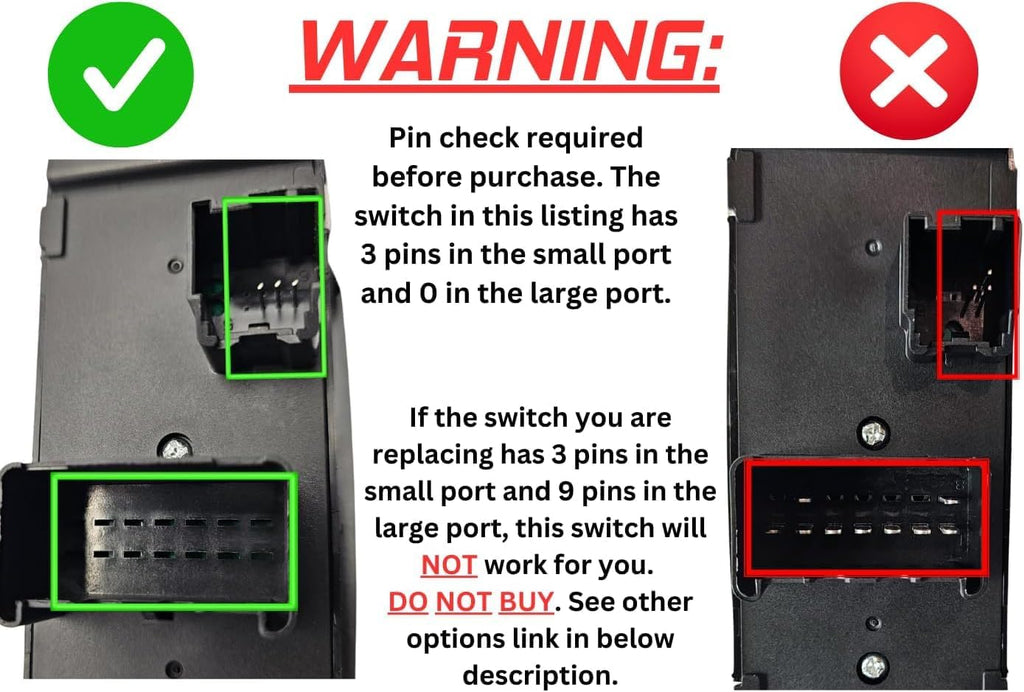 WARNING:

Pin check required before purchase. The switch in this listing has 3 pins in the small port and 0 in the large port.

If the switch you are replacing has 3 pins in the small port and 9 pins in the large port, this switch will NOT work for you. DO NOT BUY. See other options link in below description.