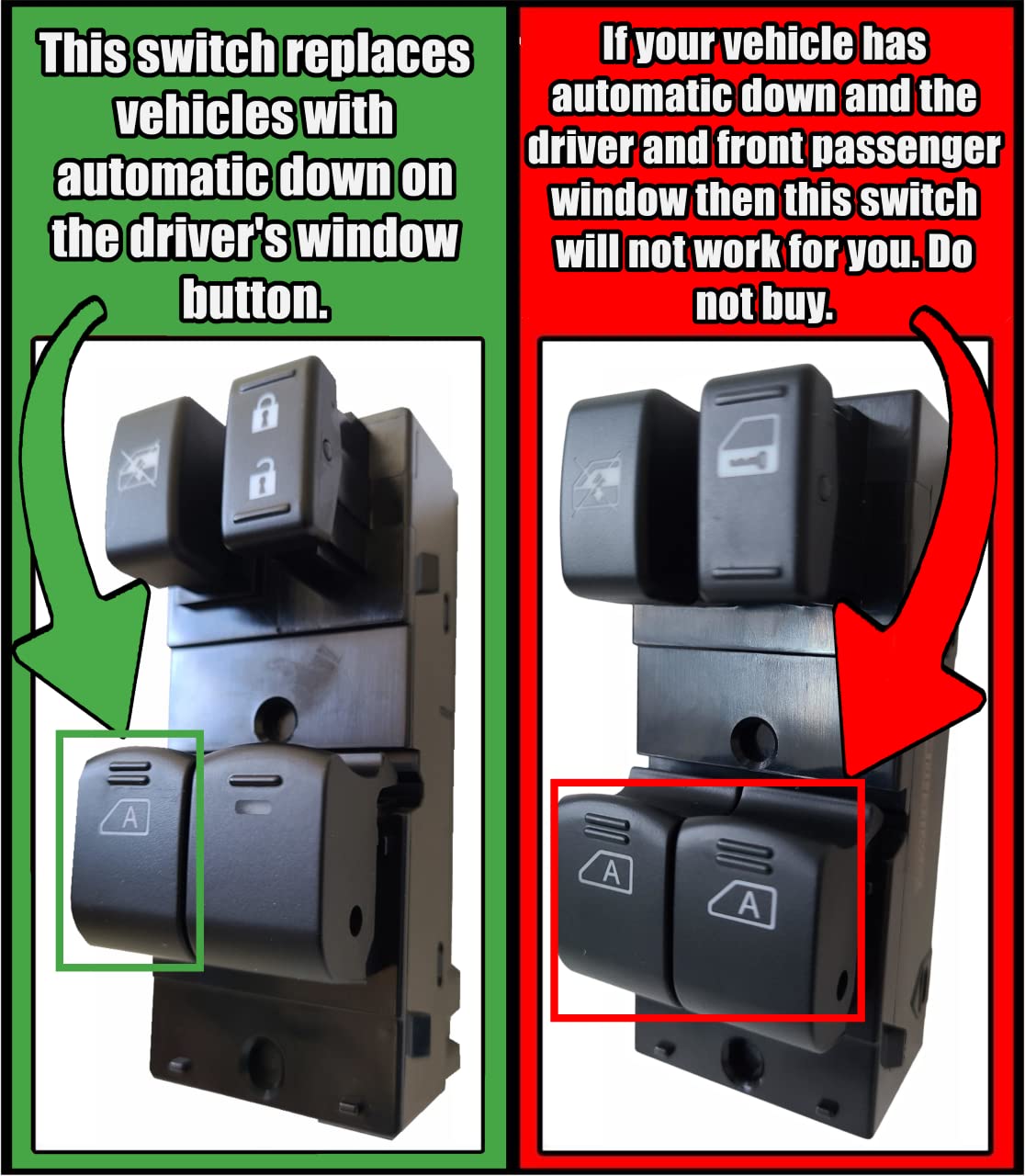 This switch replaces vehicles with automatic down on the driver's window button.

A

If your vehicle has automatic down and the driver and front passenger window then this switch will not work for you. Do not buy.

A

A