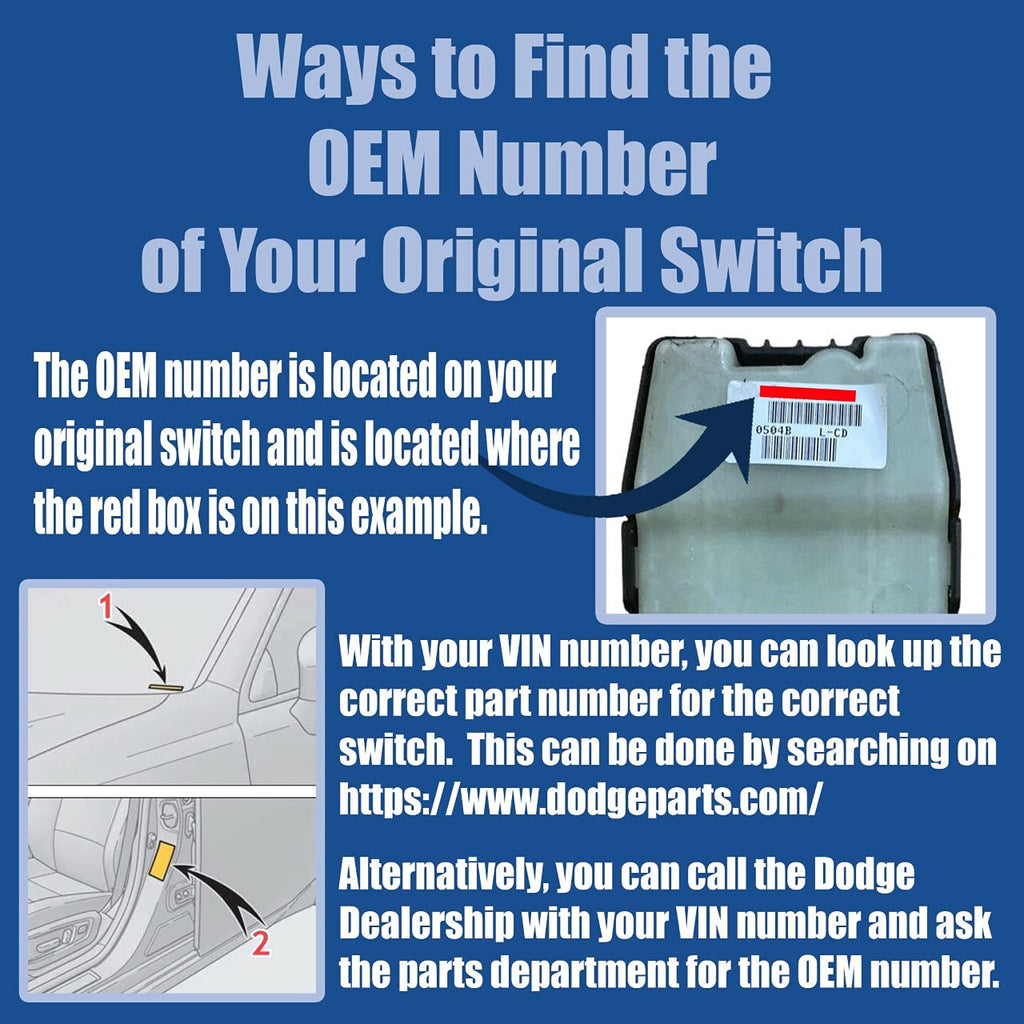 Ways to Find the OEM Number of Your Original Switch

The OEM number is located on your original switch and is located where the red box is on this example.

0504B L-CD

1

2

With your VIN number, you can look up the correct part number for the correct switch. This can be done by searching on https://www.dodgeparts.com/

Alternatively, you can call the Dodge Dealership with your VIN number and ask the parts department for the OEM number.